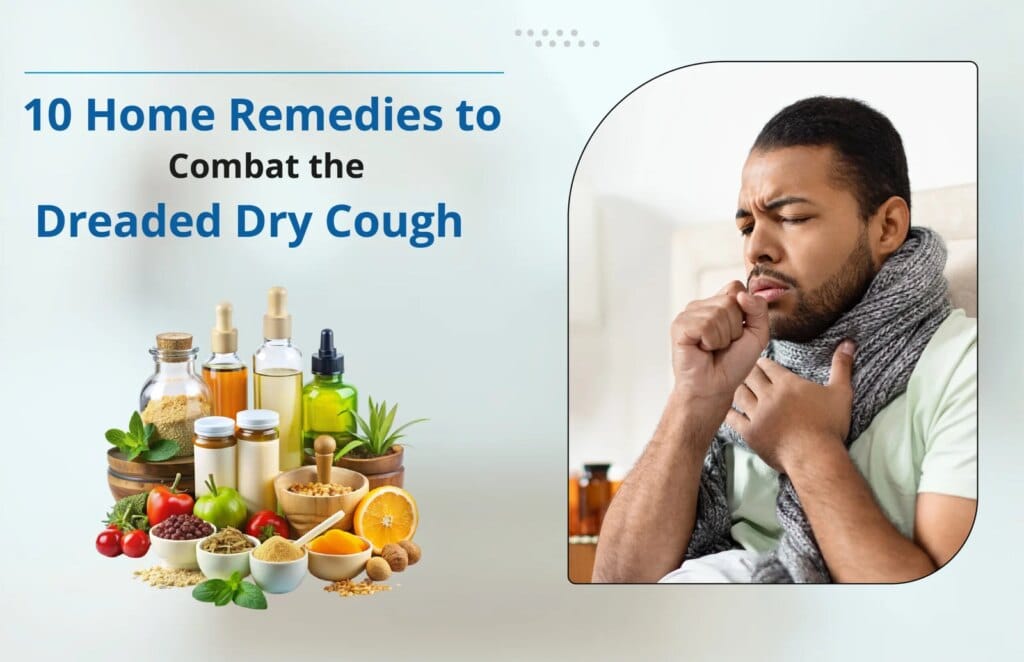 10 Home Remedies to
Combat the
Dreaded Dry Cough